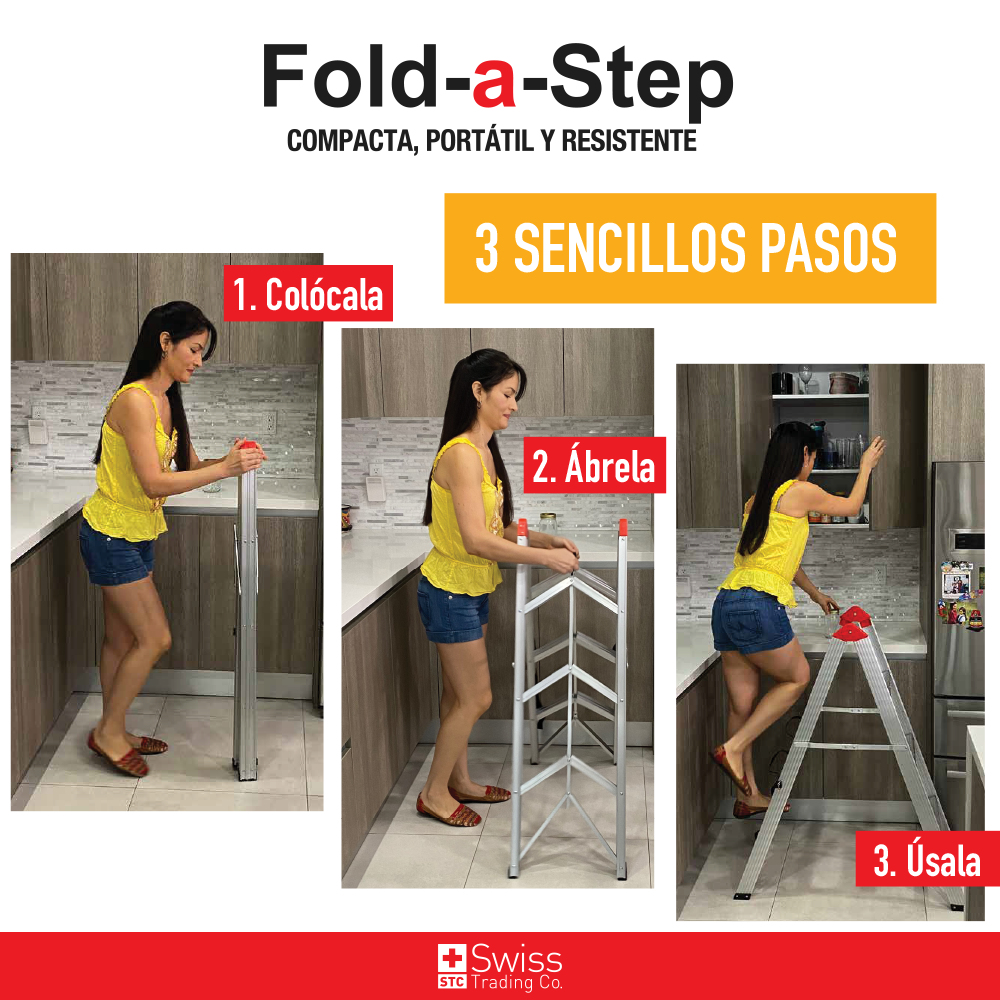 Fold-a-Step
COMPACTA, PORTÁTIL Y RESISTENTE

3 SENCILLOS PASOS

1. Colócala

2. Ábrela

3. Úsala

STC Swiss Trading Co.